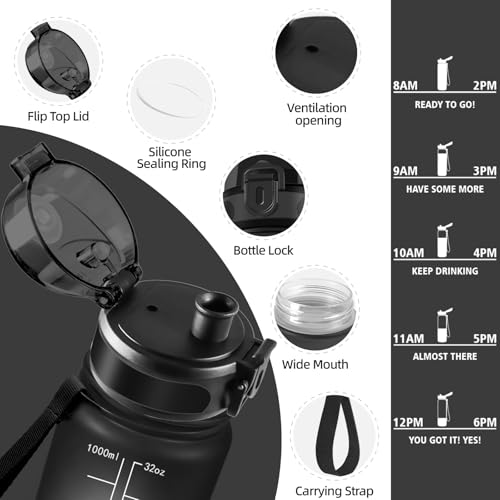 Flip Top Lid

Silicone Sealing Ring

Ventilation opening

Bottle Lock

Wide Mouth

Carrying Strap

1000ml

32oz

8AM 2PM
READY TO GO!

9AM 3PM
HAVE SOME MORE

10AM 4PM
KEEP DRINKING

11AM 5PM
ALMOST THERE

12PM 6PM
YOU GOT IT! YES!