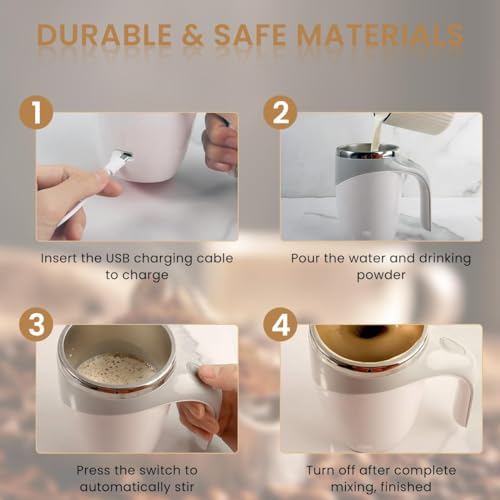 DURABLE & SAFE MATERIALS

1

Insert the USB charging cable to charge

2

Pour the water and drinking powder

3

Press the switch to automatically stir

4

Turn off after complete mixing, finished