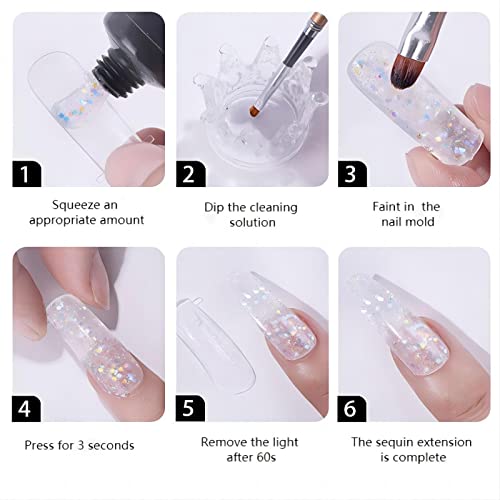 1
Squeeze an appropriate amount

2
Dip the cleaning solution

3
Faint in the nail mold

4
Press for 3 seconds

5
Remove the light after 60s

6
The sequin extension is complete