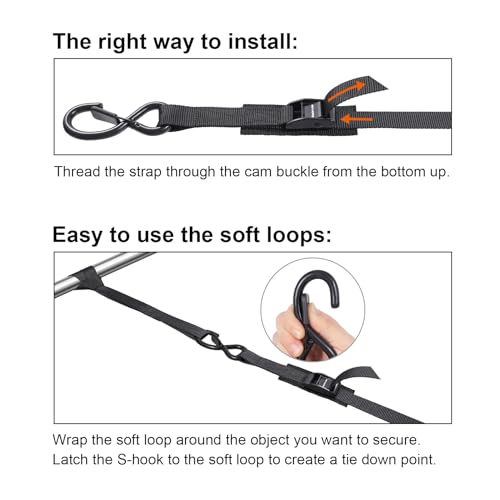 The right way to install:

Thread the strap through the cam buckle from the bottom up.

Easy to use the soft loops:

Wrap the soft loop around the object you want to secure. Latch the S-hook to the soft loop to create a tie down point.