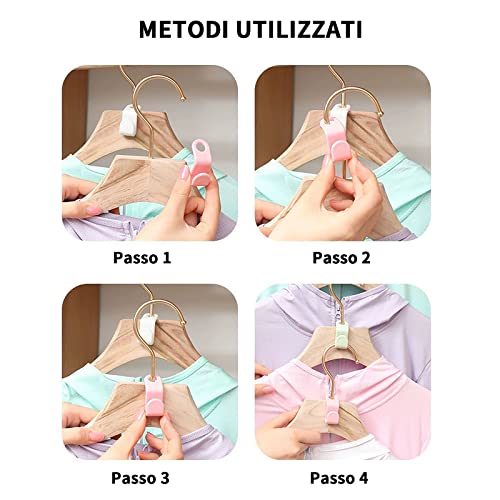 METODI UTILIZZATI

Passo 1

Passo 2

Passo 3

Passo 4