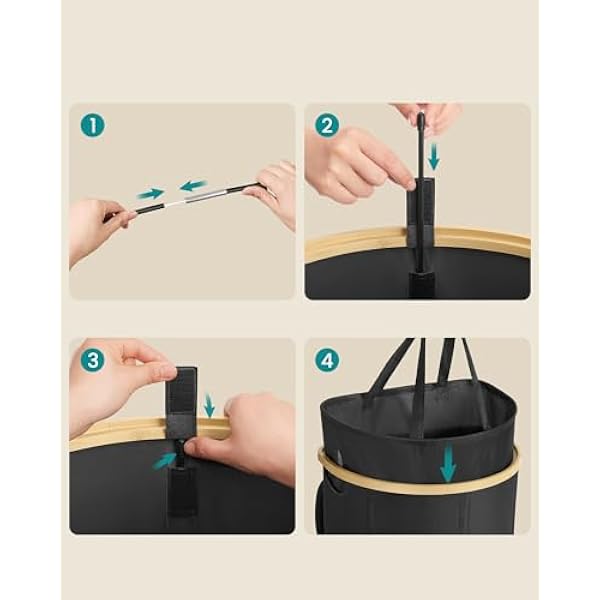 1

2

3

4