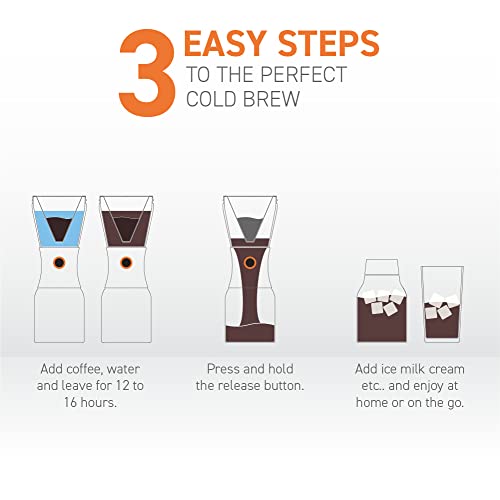 3 EASY STEPS
TO THE PERFECT COLD BREW

Add coffee, water and leave for 12 to 16 hours.

Press and hold the release button.

Add ice milk cream etc.. and enjoy at home or on the go.