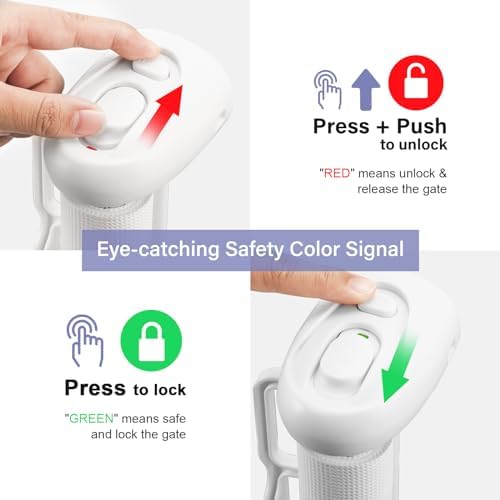 Press + Push
to unlock

"RED" means unlock & release the gate

Eye-catching Safety Color Signal

Press to lock

"GREEN" means safe and lock the gate