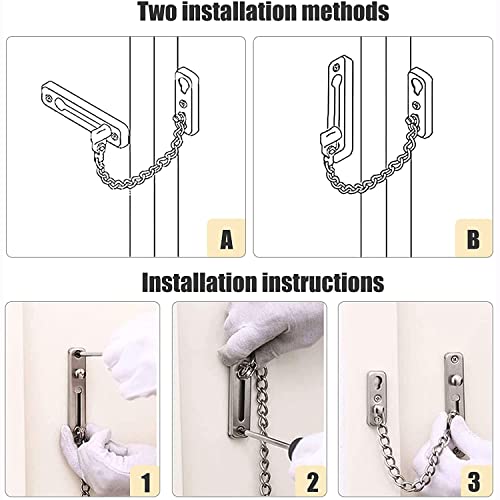 Two installation methods

A

B

Installation instructions

1

2

3