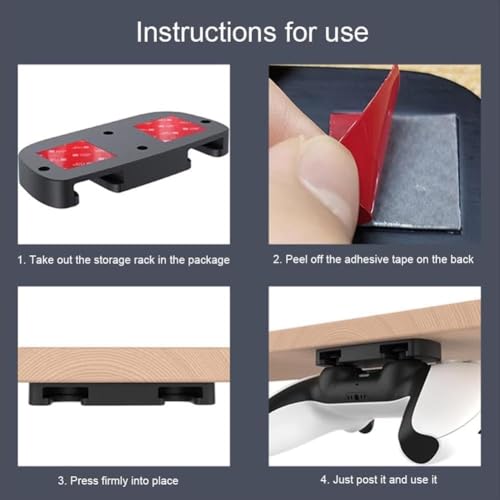 Instructions for use

1. Take out the storage rack in the package

2. Peel off the adhesive tape on the back

3. Press firmly into place

4. Just post it and use it