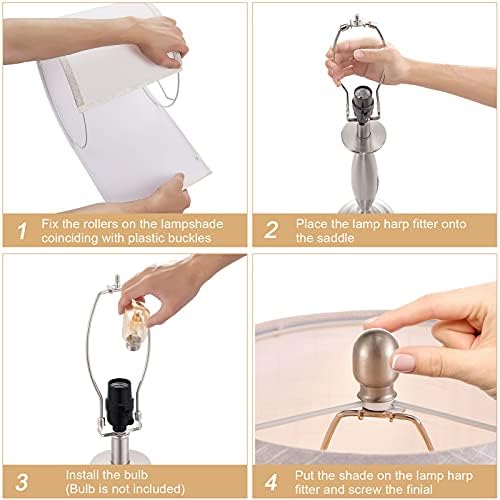 1 Fix the rollers on the lampshade coinciding with plastic buckles

2 Place the lamp harp fitter onto the saddle

3 Install the bulb (Bulb is not included)

4 Put the shade on the lamp harp fitter and screw the finial