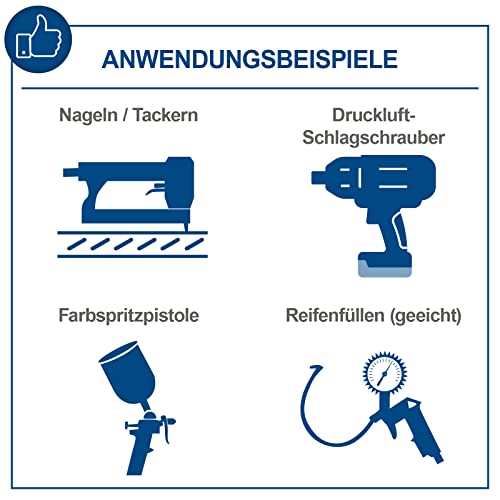 ANWENDUNGSBEISPIELE

Nageln / Tackern

Druckluft-Schlagschrauber

Farbspritzpistole

Reifenfüllen (geeicht)