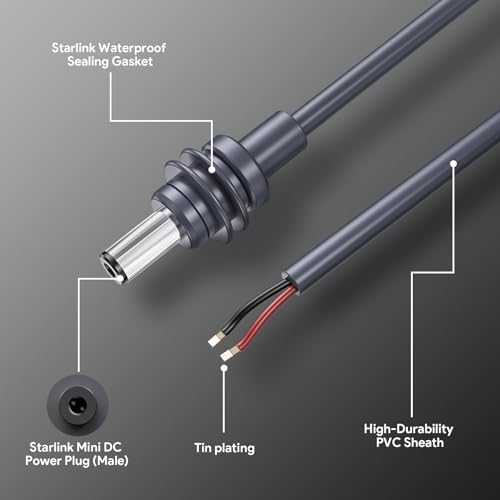 Starlink Waterproof Sealing Gasket

Starlink Mini DC Power Plug (Male)

Tin plating

High-Durability PVC Sheath