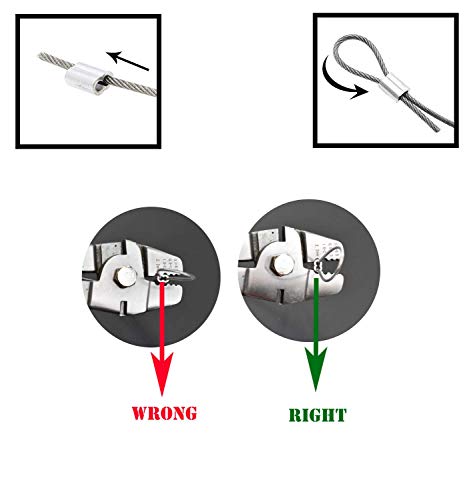 WRONG

RIGHT