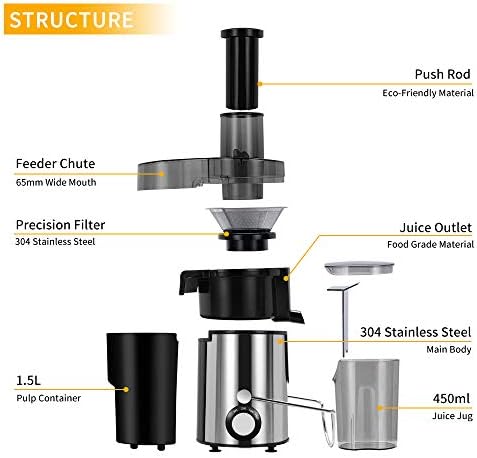 STRUCTURE

Push Rod
Eco-Friendly Material

Feeder Chute
65mm Wide Mouth

Precision Filter
304 Stainless Steel

Juice Outlet
Food Grade Material

304 Stainless Steel
Main Body

1.5L
Pulp Container

450ml
Juice Jug