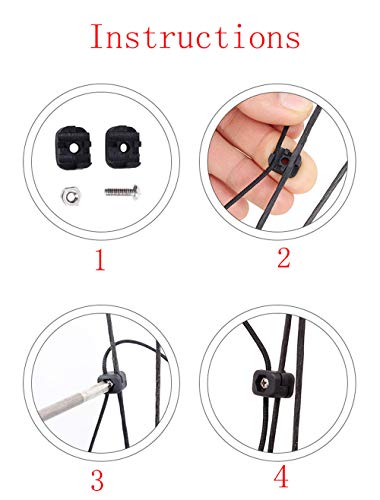 Instructions

1

2

3

4