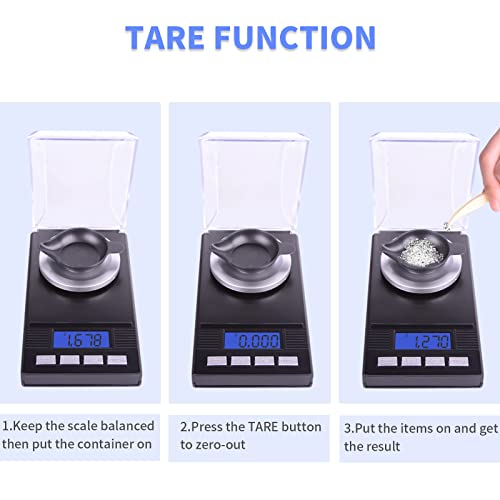 TARE FUNCTION

1.678

0.000

1.270

1.Keep the scale balanced then put the container on

2.Press the TARE button to zero-out

3.Put the items on and get the result