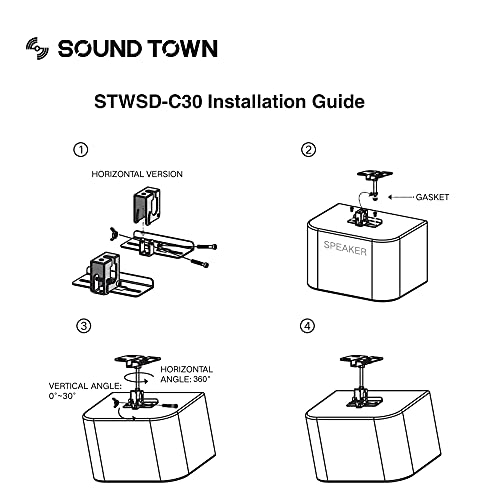 SOUND TOWN

STWSD-C30 Installation Guide

①

HORIZONTAL VERSION

②

GASKET

SPEAKER

③

HORIZONTAL ANGLE: 360°

VERTICAL ANGLE: 0°~30°

④