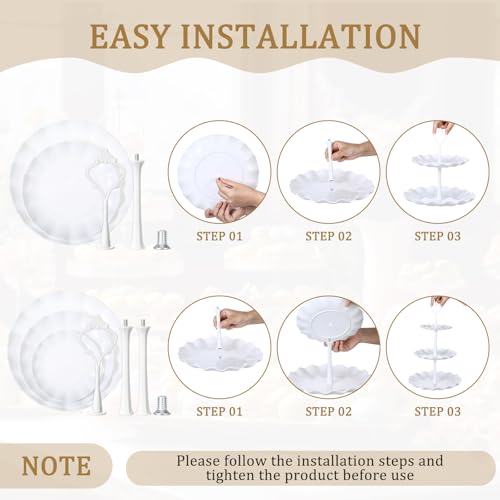 EASY INSTALLATION

STEP 01

STEP 02

STEP 03

STEP 01

STEP 02

STEP 03

NOTE

Please follow the installation steps and tighten the product before use