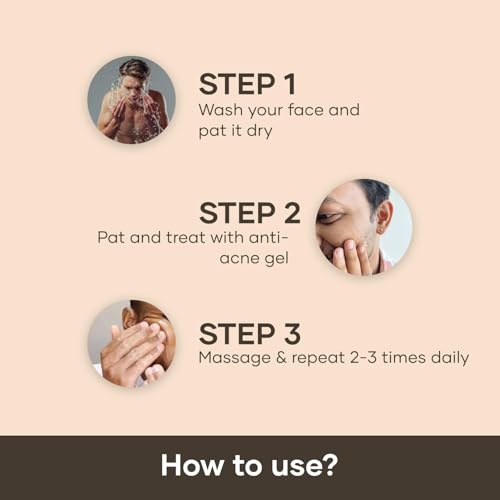 STEP 1
Wash your face and pat it dry

STEP 2
Pat and treat with anti-acne gel

STEP 3
Massage & repeat 2-3 times daily

How to use?