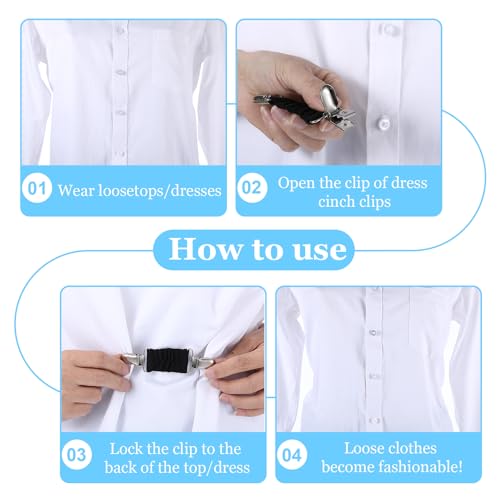 01 Wear loosetops/dresses

02 Open the clip of dress cinch clips

How to use

03 Lock the clip to the back of the top/dress

04 Loose clothes become fashionable!