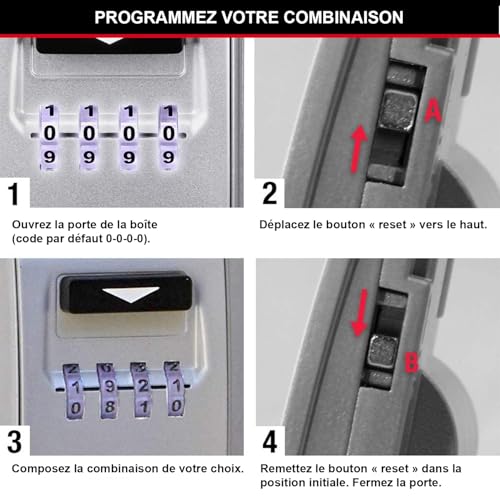 PROGRAMMEZ VOTRE COMBINAISON

1 1 1 1
0 0 0 0
9 9 9 9

1

Ouvrez la porte de la boîte (code par défaut 0-0-0-0).

A

2

Déplacez le bouton « reset » vers le haut.

2 0 3 2
1 9 2 1
0 8 1 0

3

Composez la combinaison de votre choix.

B

4

Remettez le bouton « reset » dans la position initiale. Fermez la porte.