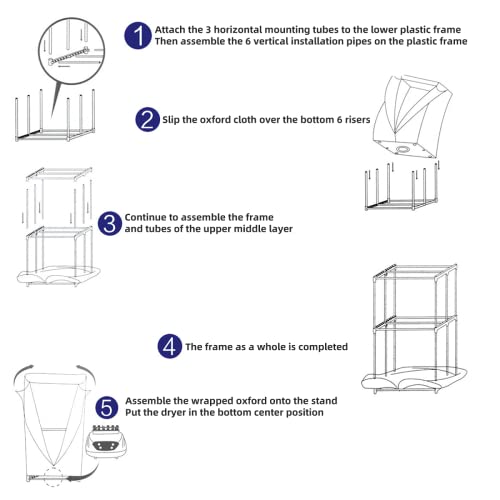 1 Attach the 3 horizontal mounting tubes to the lower plastic frame
Then assemble the 6 vertical installation pipes on the plastic frame

2 Slip the oxford cloth over the bottom 6 risers

3 Continue to assemble the frame and tubes of the upper middle layer

4 The frame as a whole is completed

5 Assemble the wrapped oxford onto the stand
Put the dryer in the bottom center position