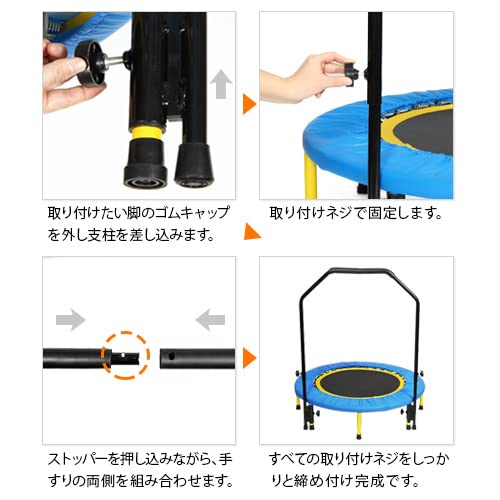 取り付けたい脚のゴムキャップを外し支柱を差し込みます。

取り付けネジで固定します。

ストッパーを押し込みながら、手すりの両側を組み合わせます。

すべての取り付けネジをしっかりと締め付け完成です。