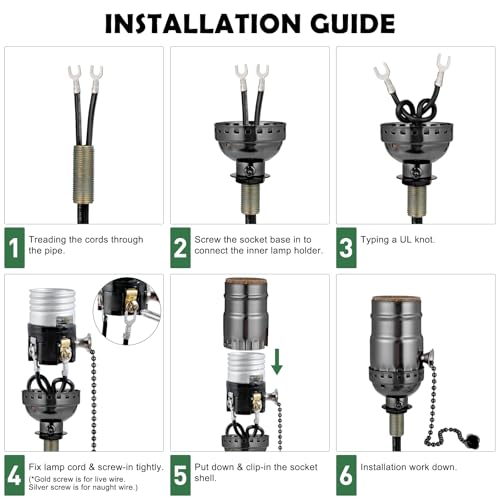 INSTALLATION GUIDE

1 Treading the cords through the pipe.

2 Screw the socket base in to connect the inner lamp holder.

3 Typing a UL knot.

4 Fix lamp cord & screw-in tightly.
(*Gold screw is for live wire. Silver screw is for naught wire.)

5 Put down & clip-in the socket shell.

6 Installation work down.