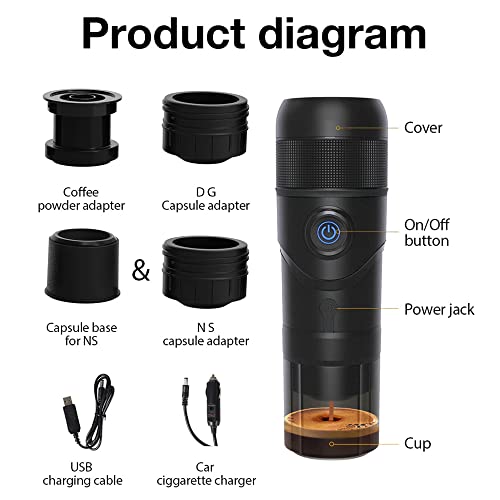 Product diagram

Coffee powder adapter

D G Capsule adapter

Capsule base for NS

&

N S capsule adapter

USB charging cable

Car ciggarette charger

Cover

On/Off button

Power jack

Cup