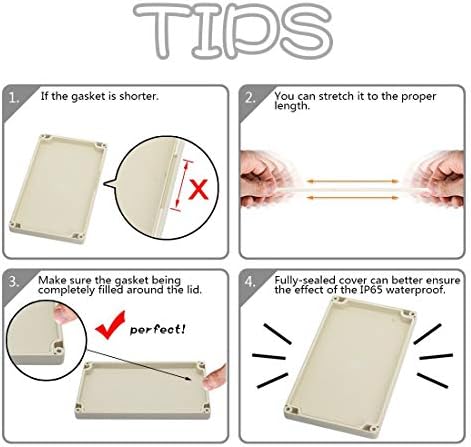 TIPS

1. If the gasket is shorter.

X

2. You can stretch it to the proper length.

3. Make sure the gasket being completely filled around the lid.

perfect!

4. Fully-sealed cover can better ensure the effect of the IP65 waterproof.