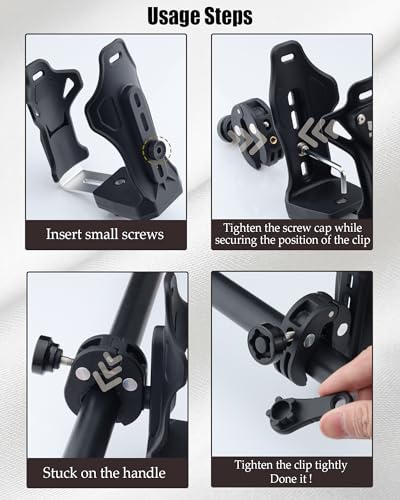 Usage Steps

Insert small screws

Tighten the screw cap while securing the position of the clip

Stuck on the handle

Tighten the clip tightly
Done it !