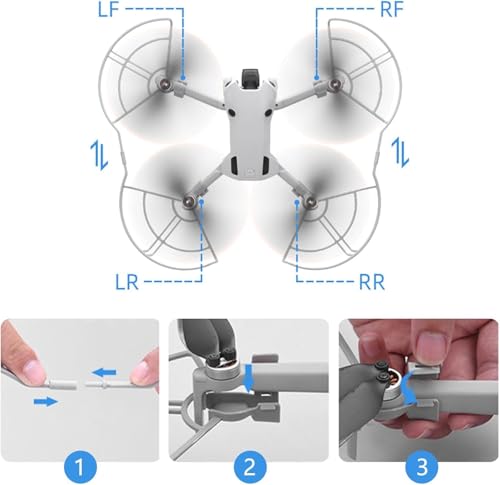 LF
RF
LR
RR
1
2
3