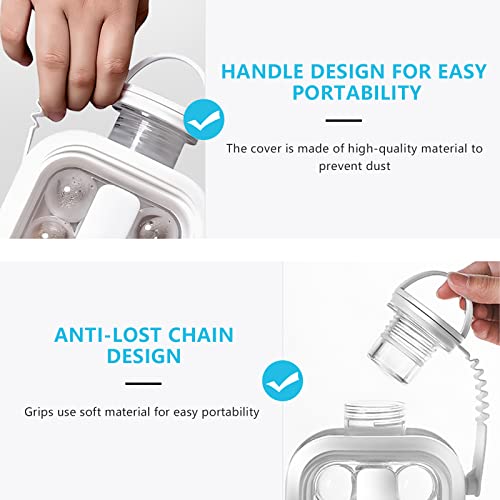 HANDLE DESIGN FOR EASY PORTABILITY

The cover is made of high-quality material to prevent dust

ANTI-LOST CHAIN DESIGN

Grips use soft material for easy portability