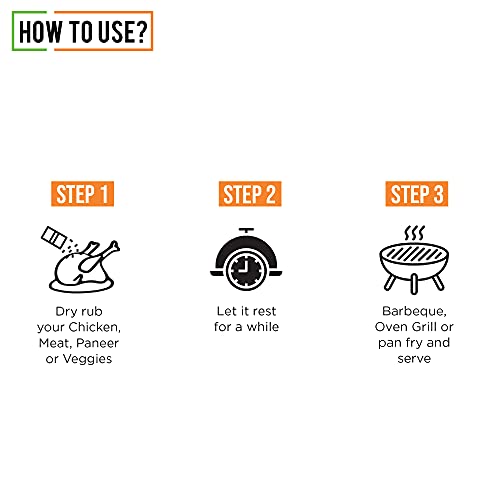 HOW TO USE?

STEP 1

Dry rub your Chicken, Meat, Paneer or Veggies

STEP 2

Let it rest for a while

STEP 3

Barbeque, Oven Grill or pan fry and serve