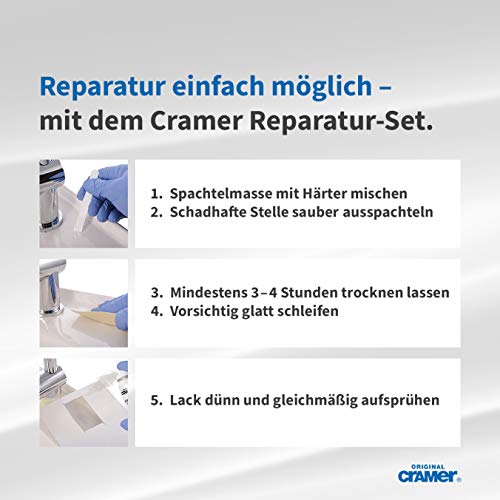 Reparatur einfach möglich –
mit dem Cramer Reparatur-Set.

1. Spachtelmasse mit Härter mischen
2. Schadhafte Stelle sauber ausspachteln

3. Mindestens 3–4 Stunden trocknen lassen
4. Vorsichtig glatt schleifen

5. Lack dünn und gleichmäßig aufsprühen

ORIGINAL
cramer®