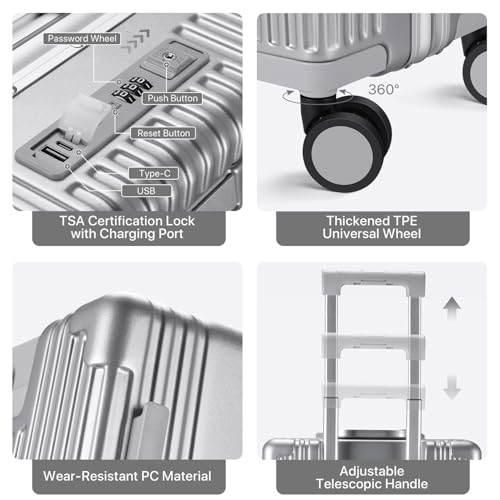 Password Wheel
Push Button
Reset Button
Type-C
USB
TSA Certification Lock with Charging Port

360°
Thickened TPE Universal Wheel

Wear-Resistant PC Material

Adjustable Telescopic Handle