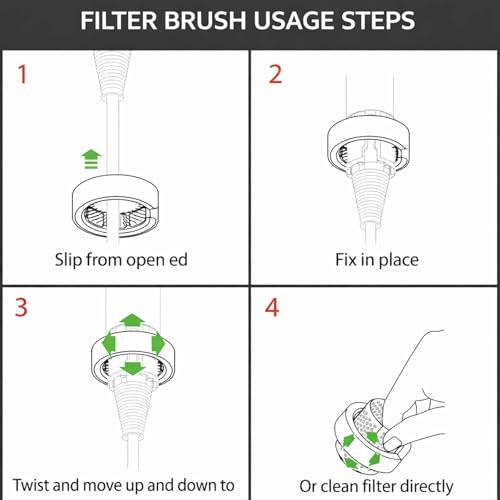 FILTER BRUSH USAGE STEPS

1

Slip from open ed

2

Fix in place

3

Twist and move up and down to

4

Or clean filter directly