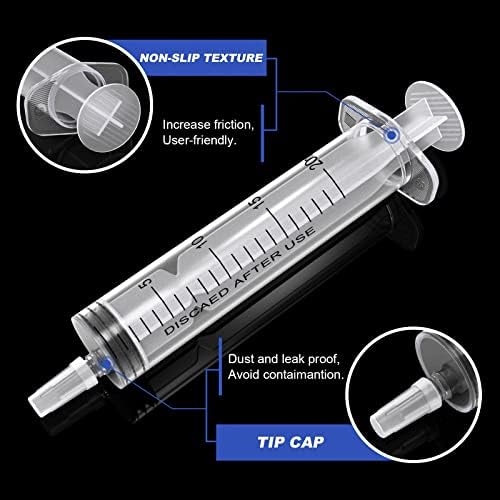 NON-SLIP TEXTURE

Increase friction, User-friendly.

20

15

10

5

DISCAED AFTER USE

Dust and leak proof, Avoid contaimantion.

TIP CAP