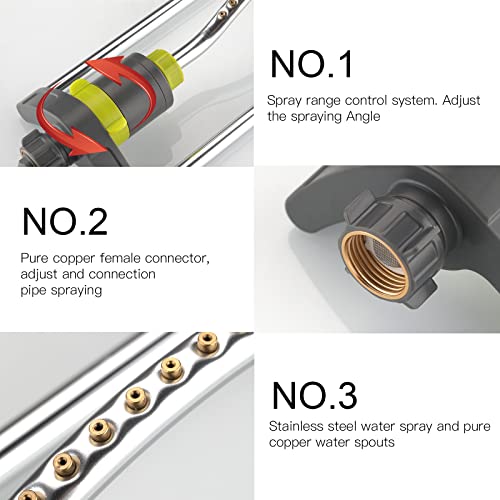 NO.1

Spray range control system. Adjust the spraying Angle

NO.2

Pure copper female connector, adjust and connection pipe spraying

NO.3

Stainless steel water spray and pure copper water spouts