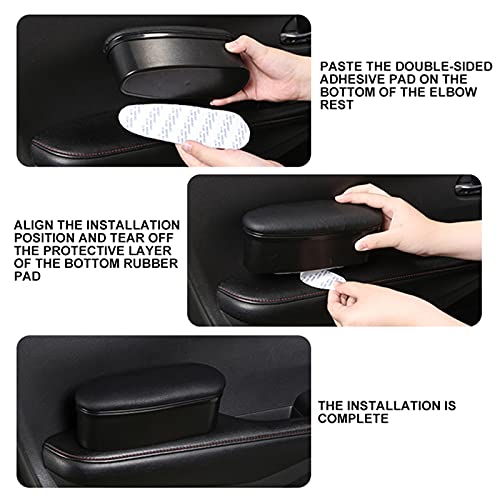 PASTE THE DOUBLE-SIDED ADHESIVE PAD ON THE BOTTOM OF THE ELBOW REST

ALIGN THE INSTALLATION POSITION AND TEAR OFF THE PROTECTIVE LAYER OF THE BOTTOM RUBBER PAD

THE INSTALLATION IS COMPLETE