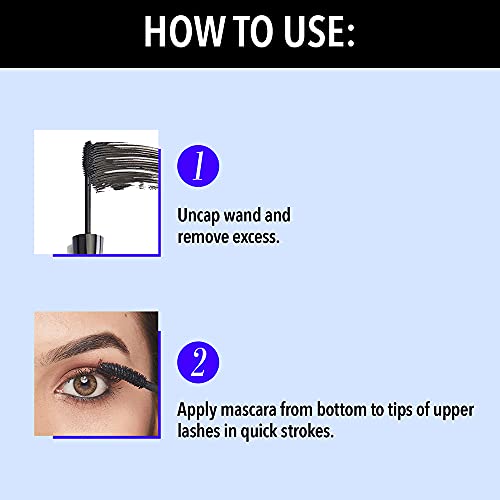 HOW TO USE:

1

Uncap wand and remove excess.

2

Apply mascara from bottom to tips of upper lashes in quick strokes.