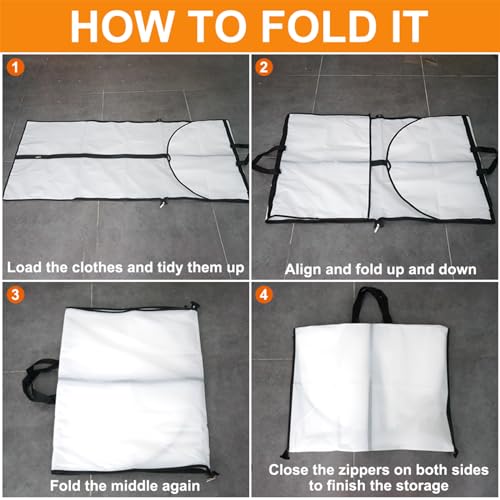 HOW TO FOLD IT

1

Load the clothes and tidy them up

2

Align and fold up and down

3

Fold the middle again

4

Close the zippers on both sides to finish the storage