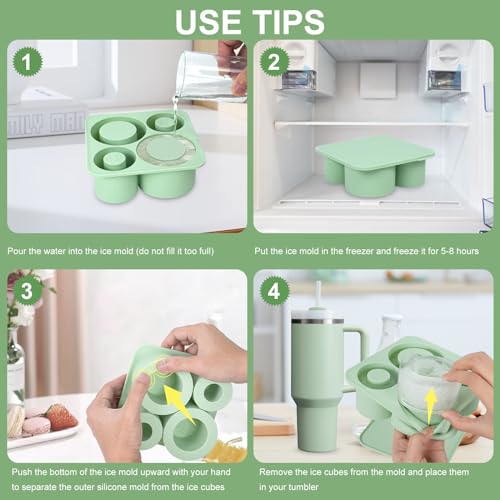 USE TIPS

1

Pour the water into the ice mold (do not fill it too full)

2

Put the ice mold in the freezer and freeze it for 5-8 hours

3

Push the bottom of the ice mold upward with your hand to separate the outer silicone mold from the ice cubes

4

Remove the ice cubes from the mold and place them in your tumbler