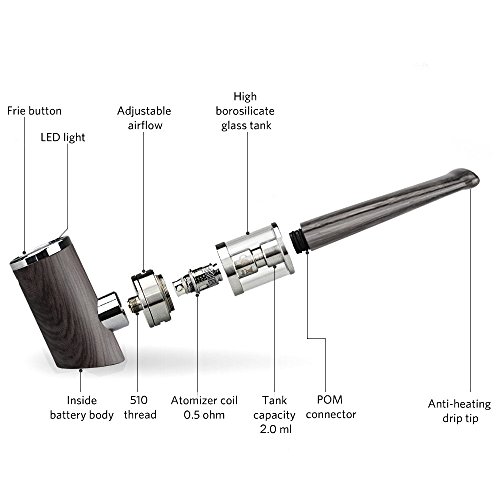 Frie button

LED light

Adjustable airflow

High borosilicate glass tank

Inside battery body

510 thread

Atomizer coil 0.5 ohm

Tank capacity 2.0 ml

POM connector

Anti-heating drip tip