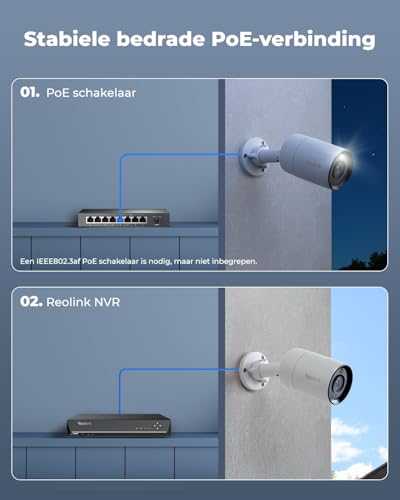 Stabiele bedrade PoE-verbinding

01. PoE schakelaar

Een IEEE802.3af PoE schakelaar is nodig, maar niet inbegrepen.

02. Reolink NVR