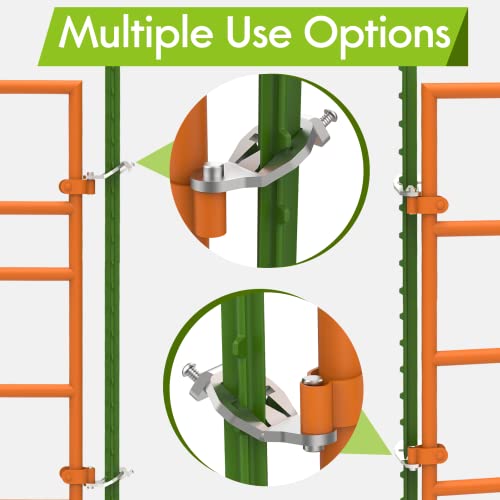 Multiple Use Options