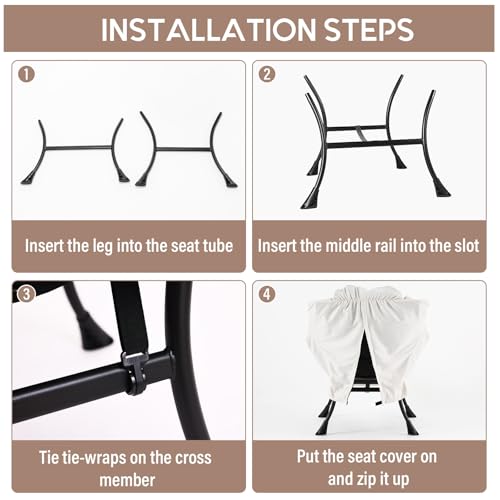 INSTALLATION STEPS

1

Insert the leg into the seat tube

2

Insert the middle rail into the slot

3

Tie tie-wraps on the cross member

4

Put the seat cover on and zip it up