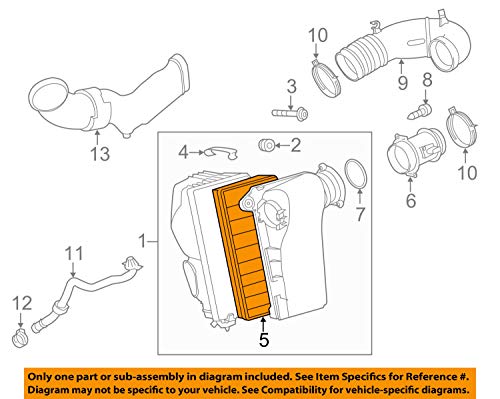 10
9
8
3
13
4
2
10
6
7
1
11
12
5

Only one part or sub-assembly in diagram included. See Item Specifics for Reference #.
Diagram may not be specific to your vehicle. See Compatibility for vehicle-specific diagrams.