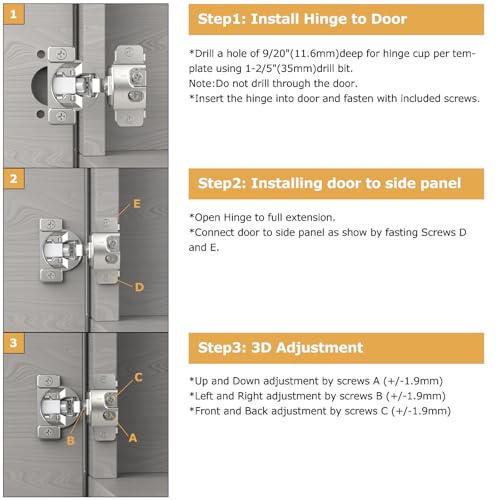 1

Step1: Install Hinge to Door

*Drill a hole of 9/20"(11.6mm)deep for hinge cup per template using 1-2/5"(35mm)drill bit.
Note:Do not drill through the door.
*Insert the hinge into door and fasten with included screws.

2

E

D

Step2: Installing door to side panel

*Open Hinge to full extension.
*Connect door to side panel as show by fasting Screws D and E.

3

C

B

A

Step3: 3D Adjustment

*Up and Down adjustment by screws A (+/-1.9mm)
*Left and Right adjustment by screws B (+/-1.9mm)
*Front and Back adjustment by screws C (+/-1.9mm)