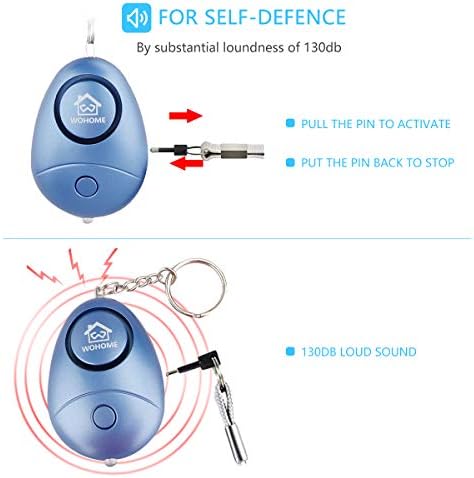 FOR SELF-DEFENCE

By substantial loundness of 130db

WOHOME

PULL THE PIN TO ACTIVATE

PUT THE PIN BACK TO STOP

WOHOME

130DB LOUD SOUND