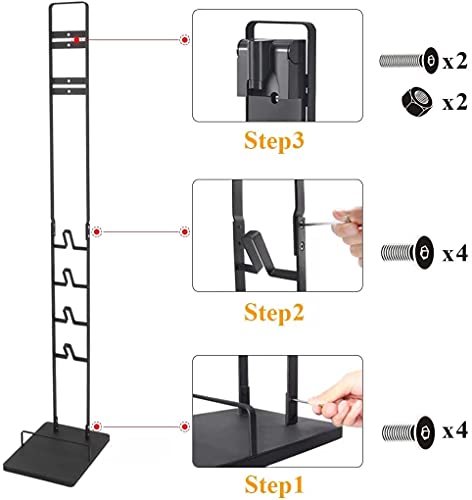 x2

x2

Step3

x4

Step2

x4

Step1