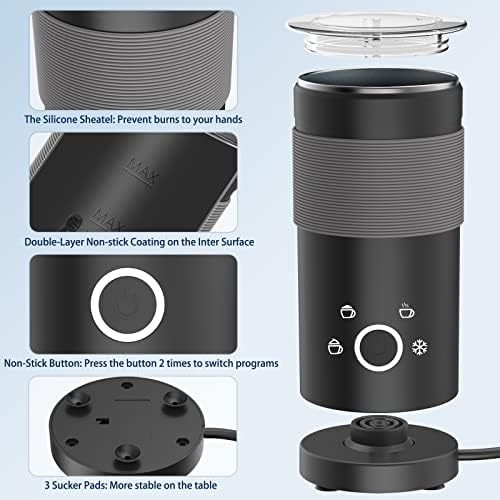 The Silicone Sheatel: Prevent burns to your hands

MAX

MAX

Double-Layer Non-stick Coating on the Inter Surface

Non-Stick Button: Press the button 2 times to switch programs

3 Sucker Pads: More stable on the table