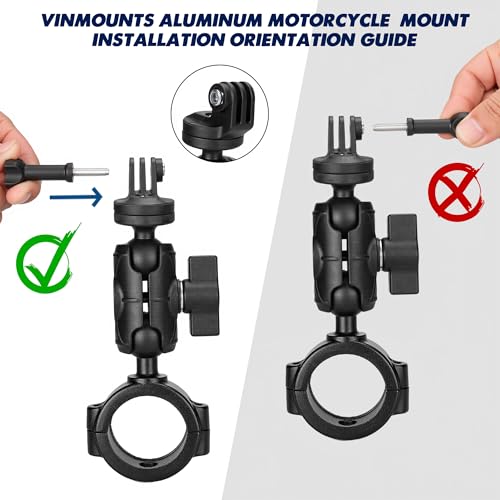 VINMOUNTS ALUMINUM MOTORCYCLE MOUNT INSTALLATION ORIENTATION GUIDE